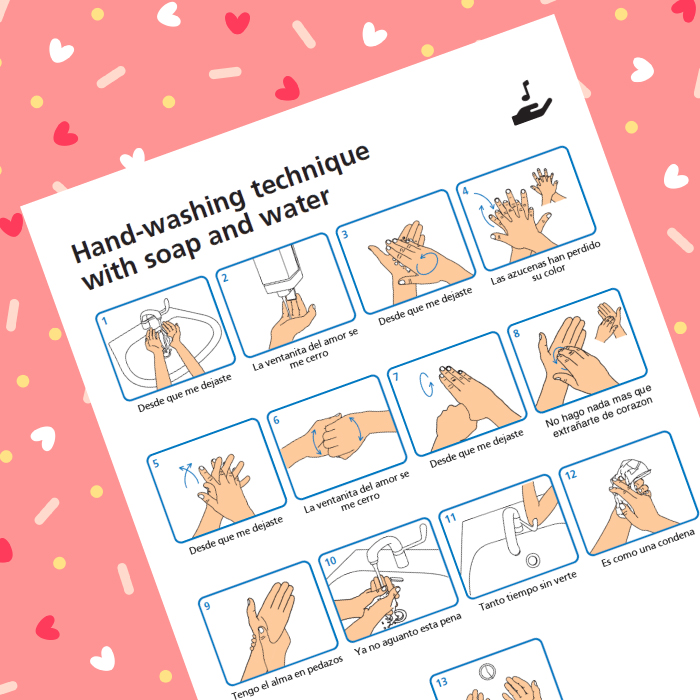 Hand-washing technique with soap and water

1
Desde que me dejaste

2
La ventanita del amor se me cerro

3
Desde que me dejaste

4
Las azucenas han perdido su color

5
Desde que me dejaste

6
La ventanita del amor se me cerro

7
Desde que me dejaste

8
No hago nada mas que extrañarte de corazon

9
Tengo el alma en pedazos

10
Ya no aguanto esta pena

11
Tanto tiempo sin verte

12
Es como una condena

13